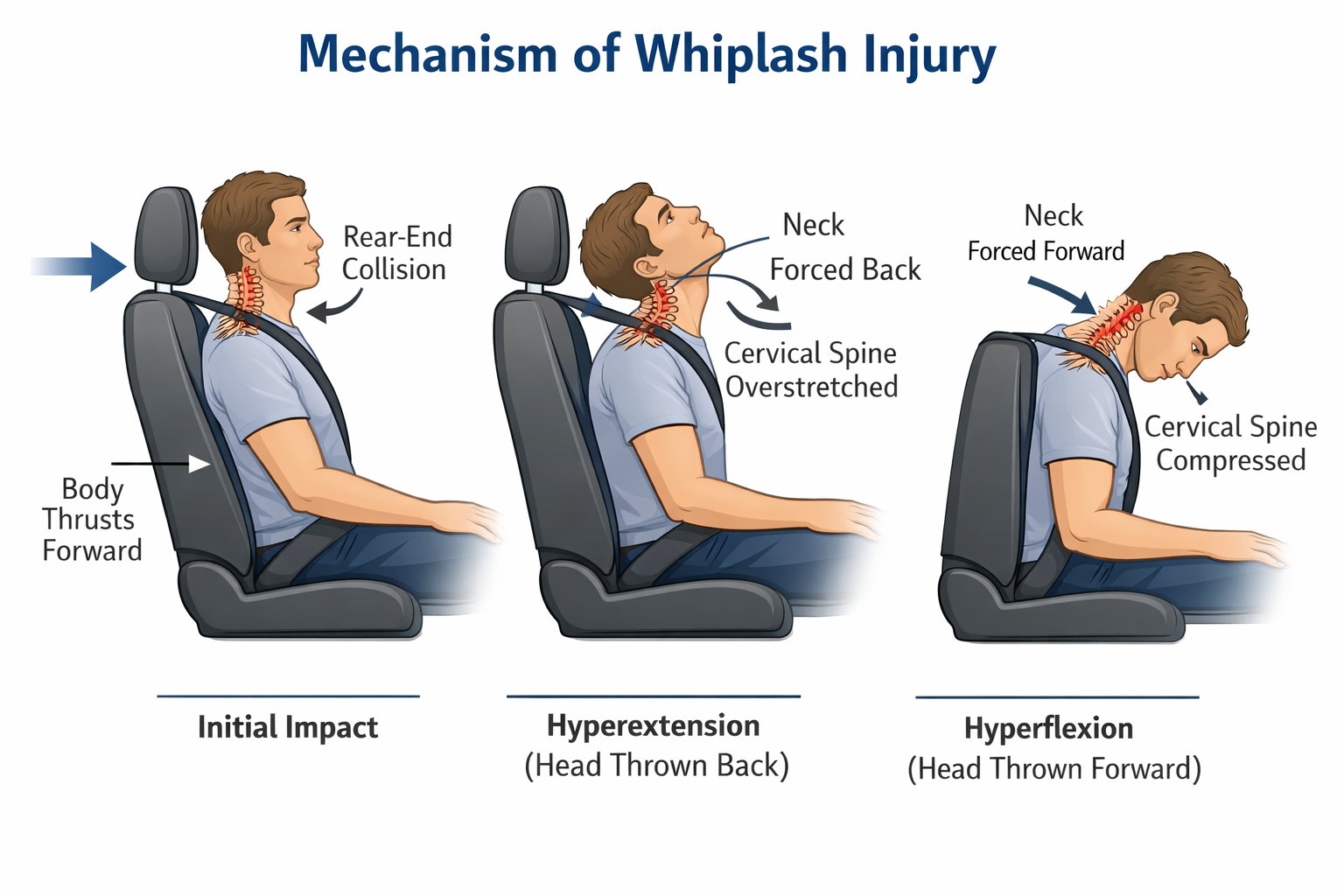 Mechanism of Whiplash Injury

Rear-End Collision

Body Thrusts Forward

Neck Forced Back

Cervical Spine Overstretched

Neck Forced Forward

Cervical Spine Compressed

Initial Impact

Hyperextension
(Head Thrown Back)

Hyperflexion
(Head Thrown Forward)